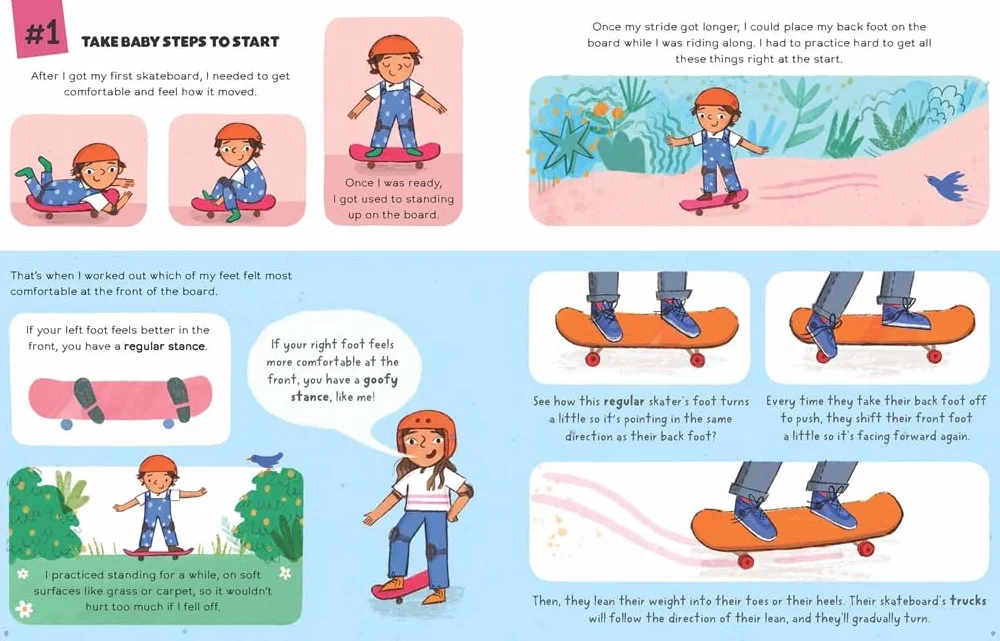 #1 TAKE BABY STEPS TO START

After I got my first skateboard, I needed to get comfortable and feel how it moved.

Once I was ready, I got used to standing up on the board.

Once my stride got longer, I could place my back foot on the board while I was riding along. I had to practice hard to get all these things right at the start.

That's when I worked out which of my feet felt most comfortable at the front of the board.

If your left foot feels better in the front, you have a regular stance.

If your right foot feels more comfortable at the front, you have a goofy stance, like me!

I practiced standing for a while, on soft surfaces like grass or carpet, so it wouldn't hurt too much if I fell off.

See how this regular skater's foot turns a little so it's pointing in the same direction as their back foot?

Every time they take their back foot off to push, they shift their front foot a little so it's facing forward again.

Then, they lean their weight into their toes or their heels. Their skateboard's trucks will follow the direction of their lean, and they'll gradually turn.