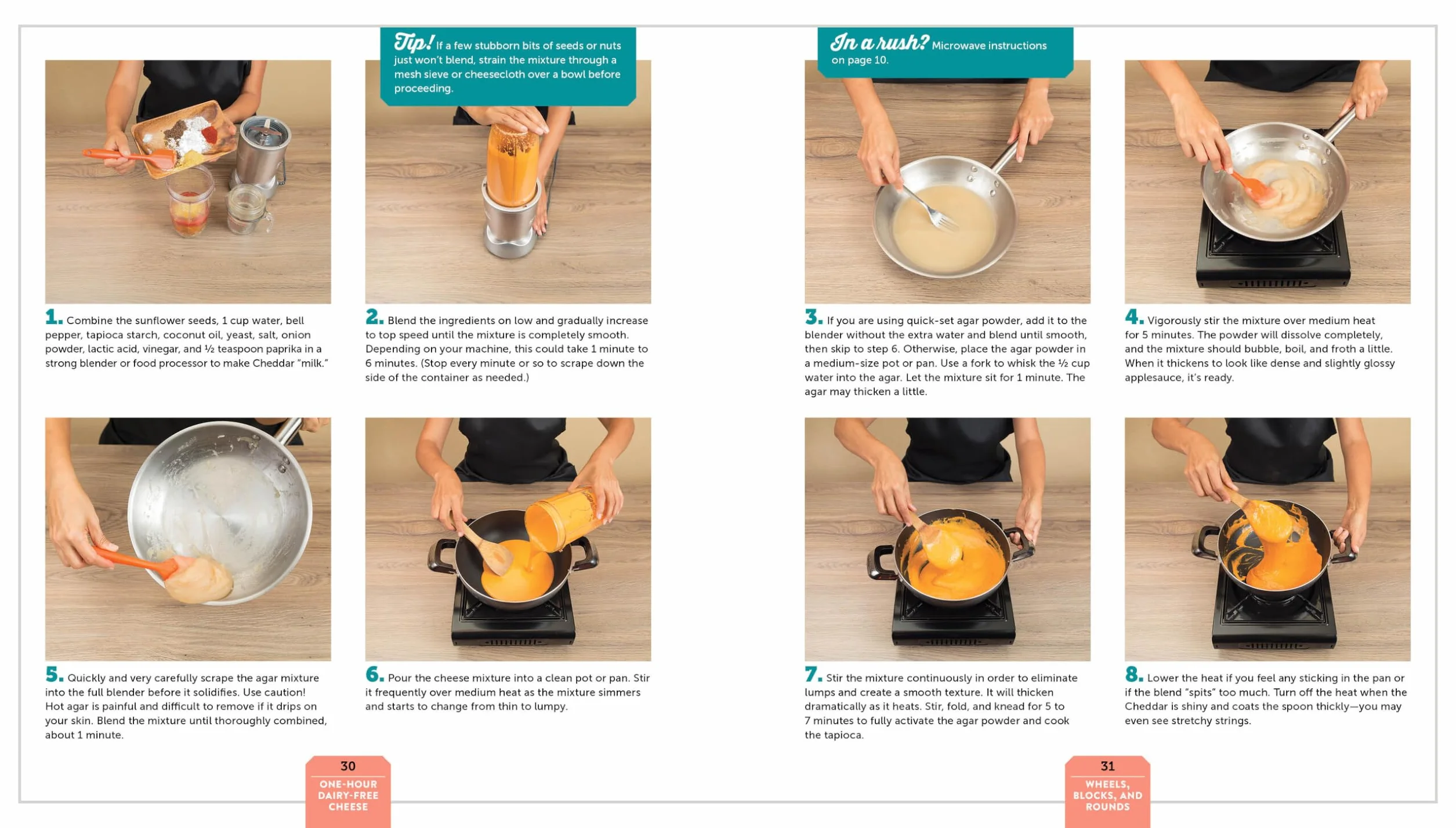 Tip! If a few stubborn bits of seeds or nuts just won't blend, strain the mixture through a mesh sieve or cheesecloth over a bowl before proceeding.

1. Combine the sunflower seeds, 1 cup water, bell pepper, tapioca starch, coconut oil, yeast, salt, onion powder, lactic acid, vinegar, and ½ teaspoon paprika in a strong blender or food processor to make Cheddar "milk."

2. Blend the ingredients on low and gradually increase to top speed until the mixture is completely smooth. Depending on your machine, this could take 1 minute to 6 minutes. (Stop every minute or so to scrape down the side of the container as needed.)

5. Quickly and very carefully scrape the agar mixture into the full blender before it solidifies. Use caution! Hot agar is painful and difficult to remove if it drips on your skin. Blend the mixture until thoroughly combined, about 1 minute.

6. Pour the cheese mixture into a clean pot or pan. Stir it frequently over medium heat as the mixture simmers and starts to change from thin to lumpy.

30
ONE-HOUR DAIRY-FREE CHEESE

In a rush? Microwave instructions on page 10.

3. If you are using quick-set agar powder, add it to the blender without the extra water and blend until smooth, then skip to step 6. Otherwise, place the agar powder in a medium-size pot or pan. Use a fork to whisk the ½ cup water into the agar. Let the mixture sit for 1 minute. The agar may thicken a little.

4. Vigorously stir the mixture over medium heat for 5 minutes. The powder will dissolve completely, and the mixture should bubble, boil, and froth a little. When it thickens to look like dense and slightly glossy applesauce, it's ready.

7. Stir the mixture continuously in order to eliminate lumps and create a smooth texture. It will thicken dramatically as it heats. Stir, fold, and knead for 5 to 7 minutes to fully activate the agar powder and cook the tapioca.

8. Lower the heat if you feel any sticking in the pan or if the blend "spits" too much. Turn off the heat when the Cheddar is shiny and coats the spoon thickly—you may even see stretchy strings.

31
WHEELS, BLOCKS, AND ROUNDS